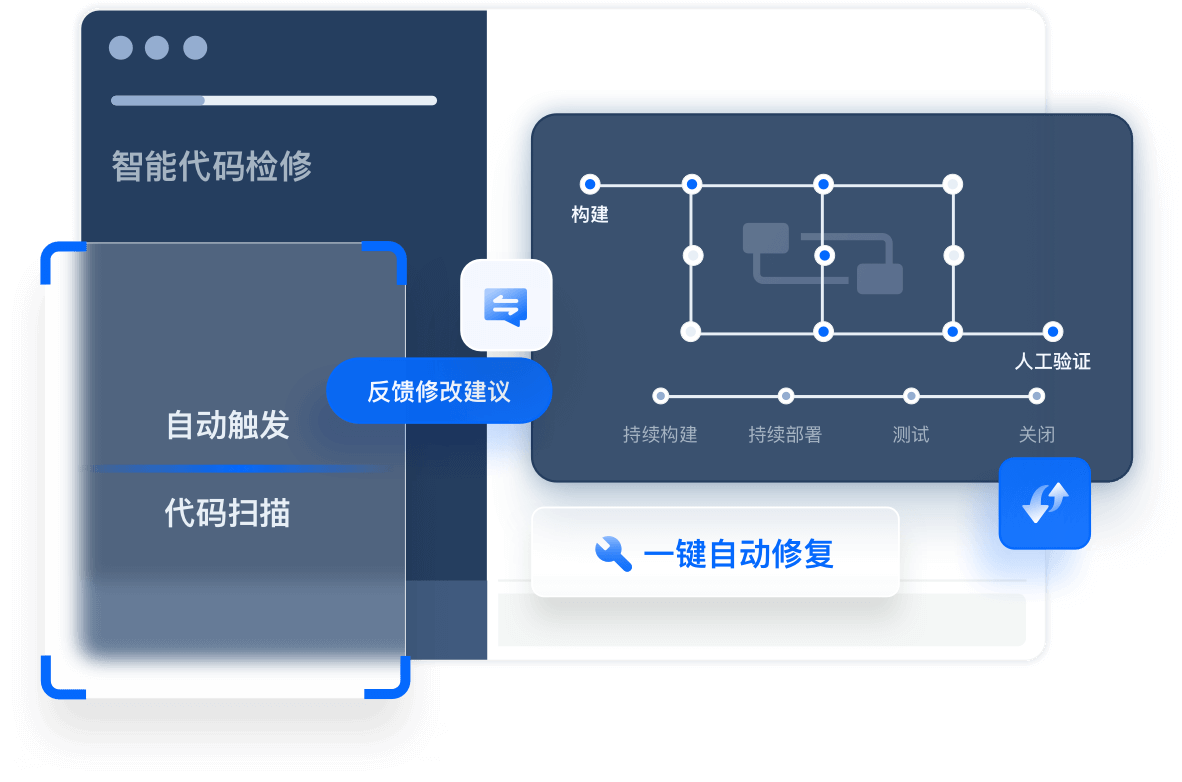 智能代码检修

自动触发

代码扫描

反馈修改建议

构建

人工验证

持续构建 持续部署 测试 关闭

一键自动修复