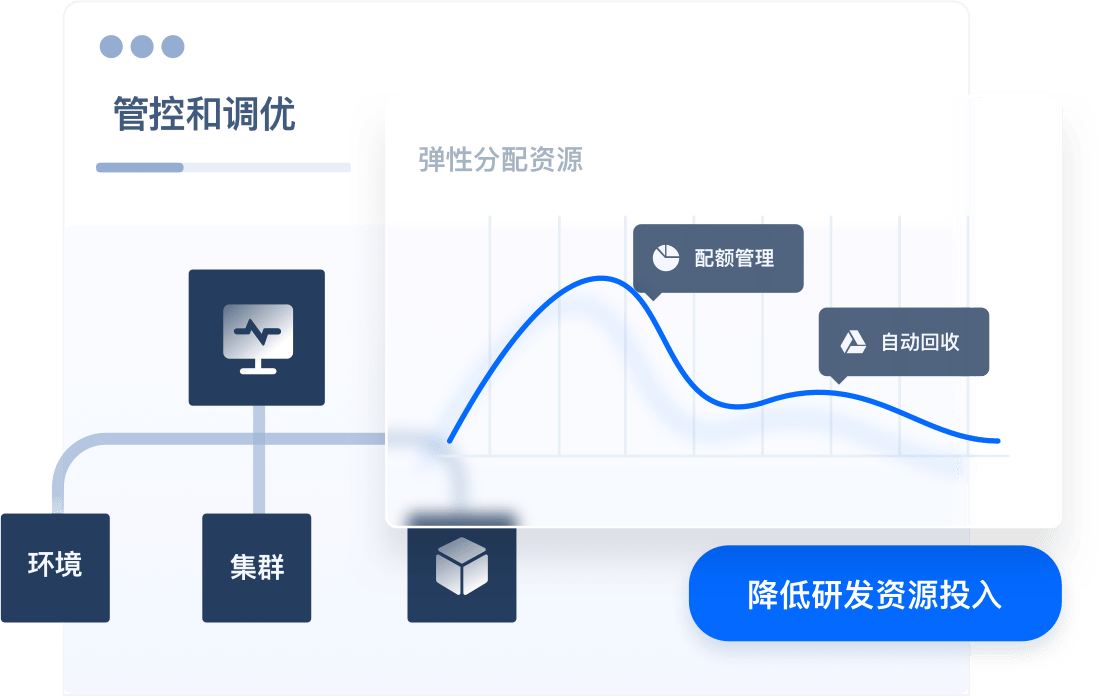 管控和调优

弹性分配资源

配额管理

自动回收

环境

集群

降低研发资源投入