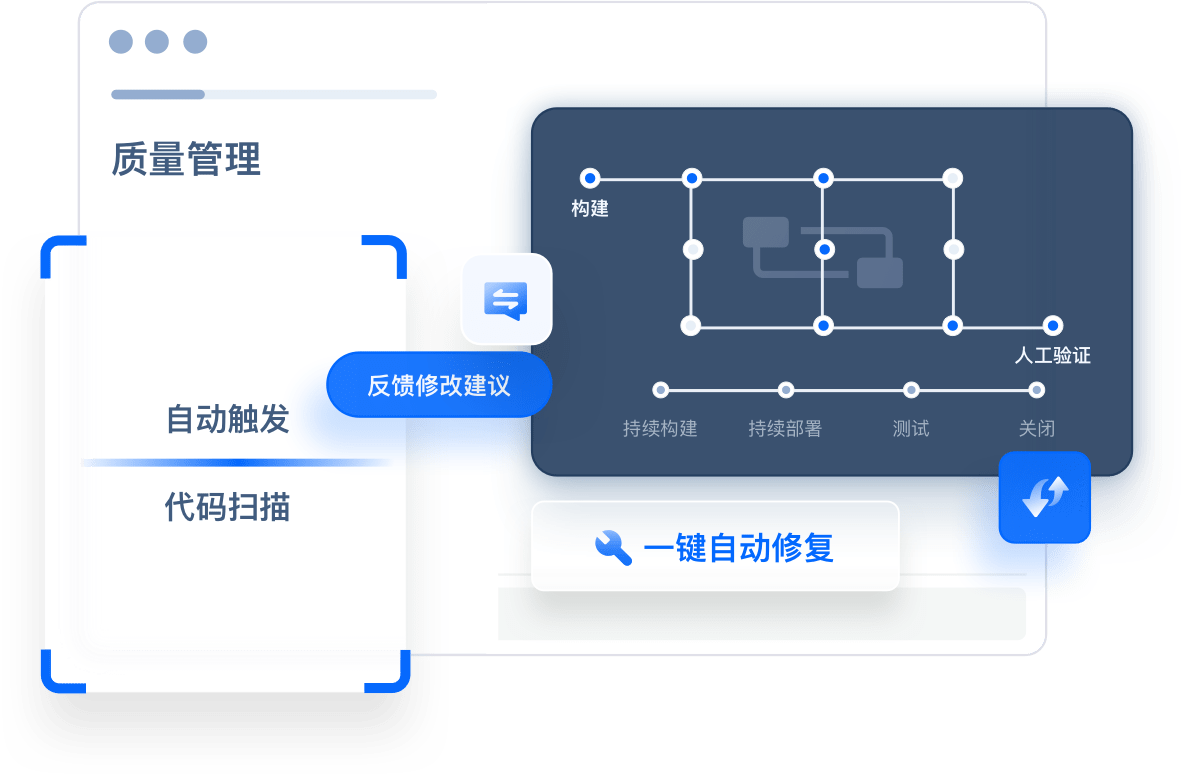 质量管理

构建

人工验证

持续构建 持续部署 测试 关闭

反馈修改建议

自动触发

代码扫描

一键自动修复